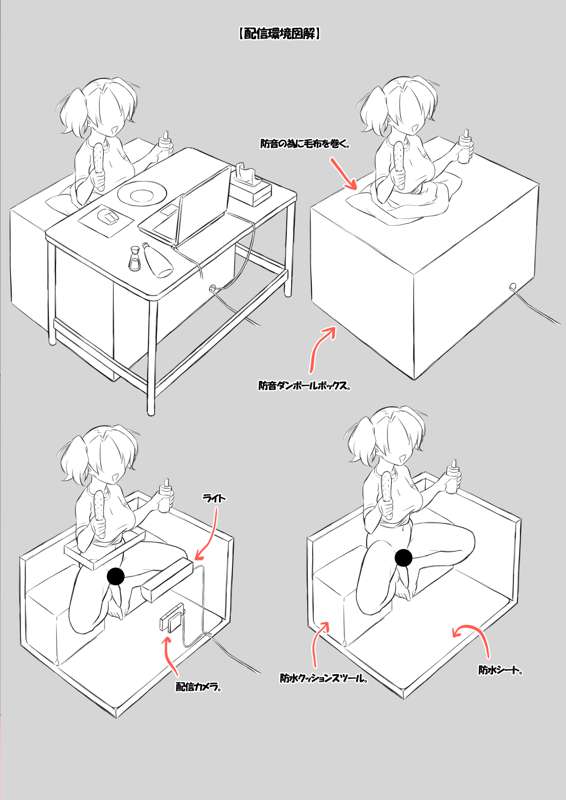 【配信環境図解】

防音の為に毛布を巻く。

防音ダンボールボックス。

ライト

配信カメラ。

防水クッションスツール。

防水シート。